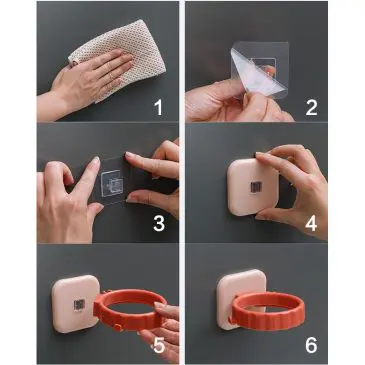 1

2

3

4

5

6