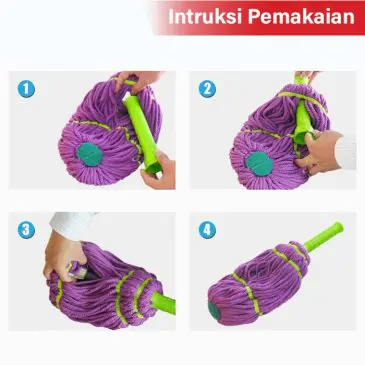 Intruksi Pemakaian

1

2

3

4