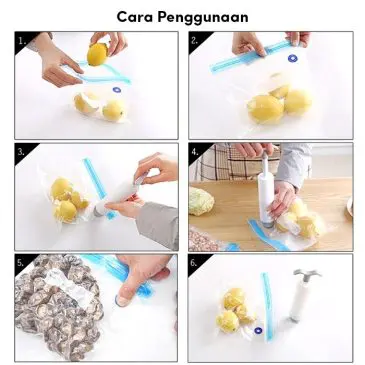 Cara Penggunaan

1.

2.

3.

4.

5.

6.