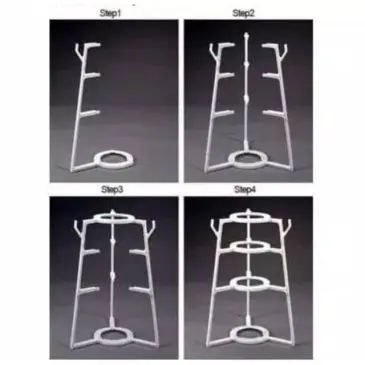 Step1

Step2

Step3

Step4