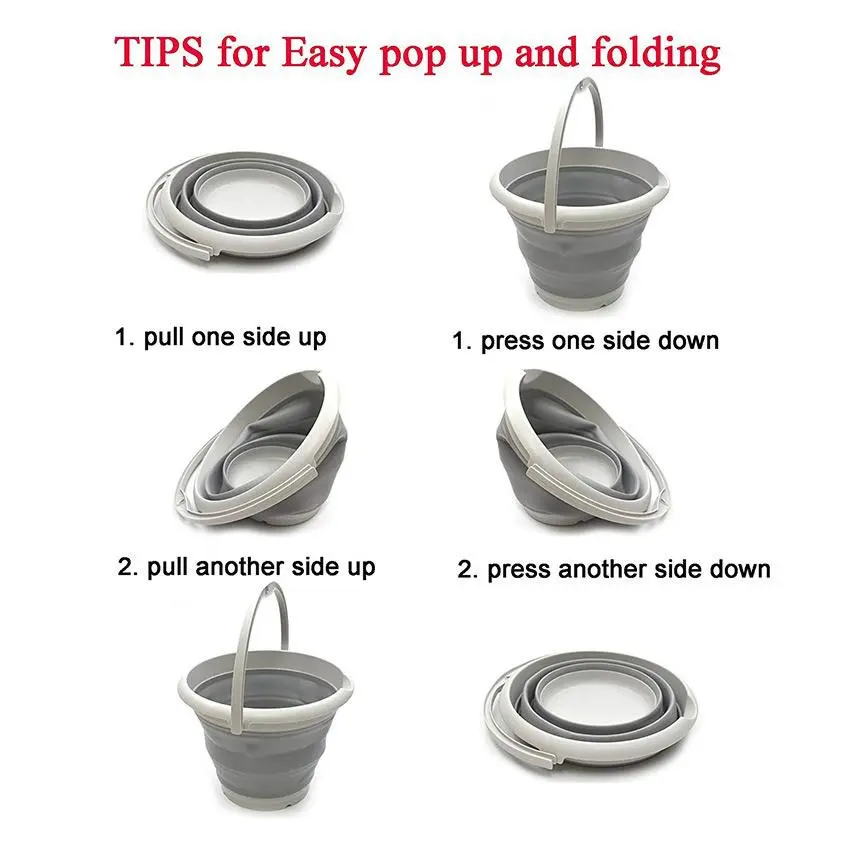 TIPS for Easy pop up and folding

1. pull one side up

2. pull another side up

1. press one side down

2. press another side down