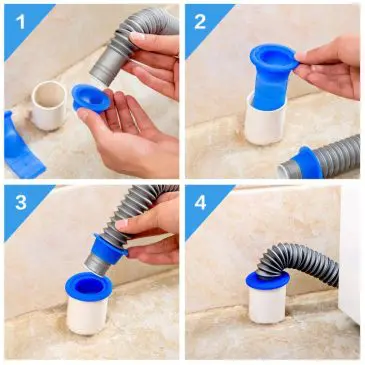 1

2

3

4