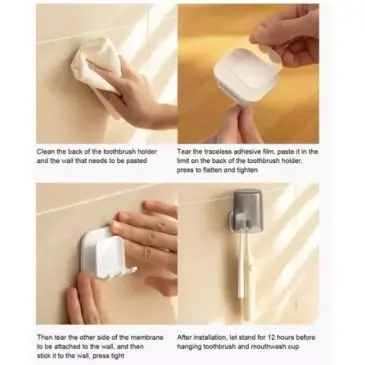 Clean the back of the toothbrush holder and the wall that needs to be pasted

Tear the traceless adhesive film, paste it in the limit on the back of the toothbrush holder, press to flatten and tighten

Then tear the other side of the membrane to be attached to the wall, and then stick it to the wall, press tight

After installation, let stand for 12 hours before hanging toothbrush and mouthwash cup