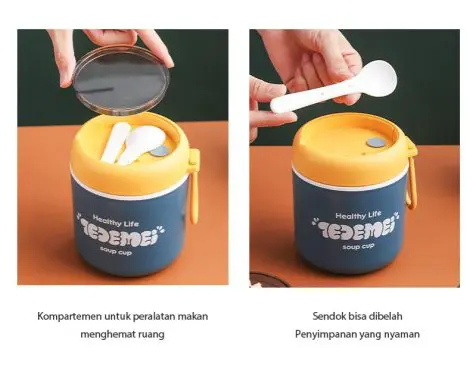 Healthy Life
TEDEMEI
soup cup

Healthy Life
TEDEMEI
soup cup

Kompartemen untuk peralatan makan menghemat ruang

Sendok bisa dibelah
Penyimpanan yang nyaman