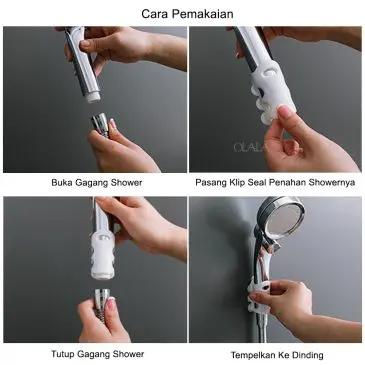 Cara Pemakaian

OLALA

Buka Gagang Shower

Pasang Klip Seal Penahan Showernya

Tutup Gagang Shower

Tempelkan Ke Dinding