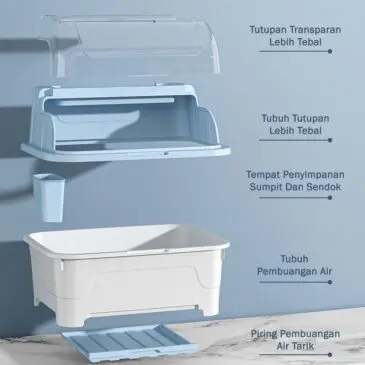 Tutupan Transparan
Lebih Tebal

Tubuh Tutupan
Lebih Tebal

Tempat Penyimpanan
Sumpit Dan Sendok

Tubuh
Pembuangan Air

Piring Pembuangan
Air Tarik