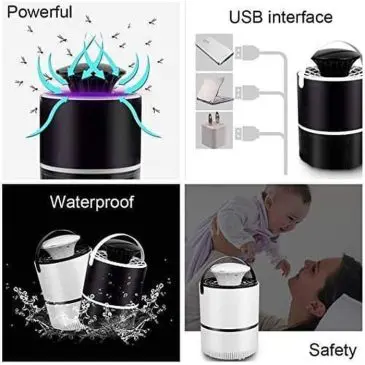 Powerful

USB interface

Waterproof

Safety