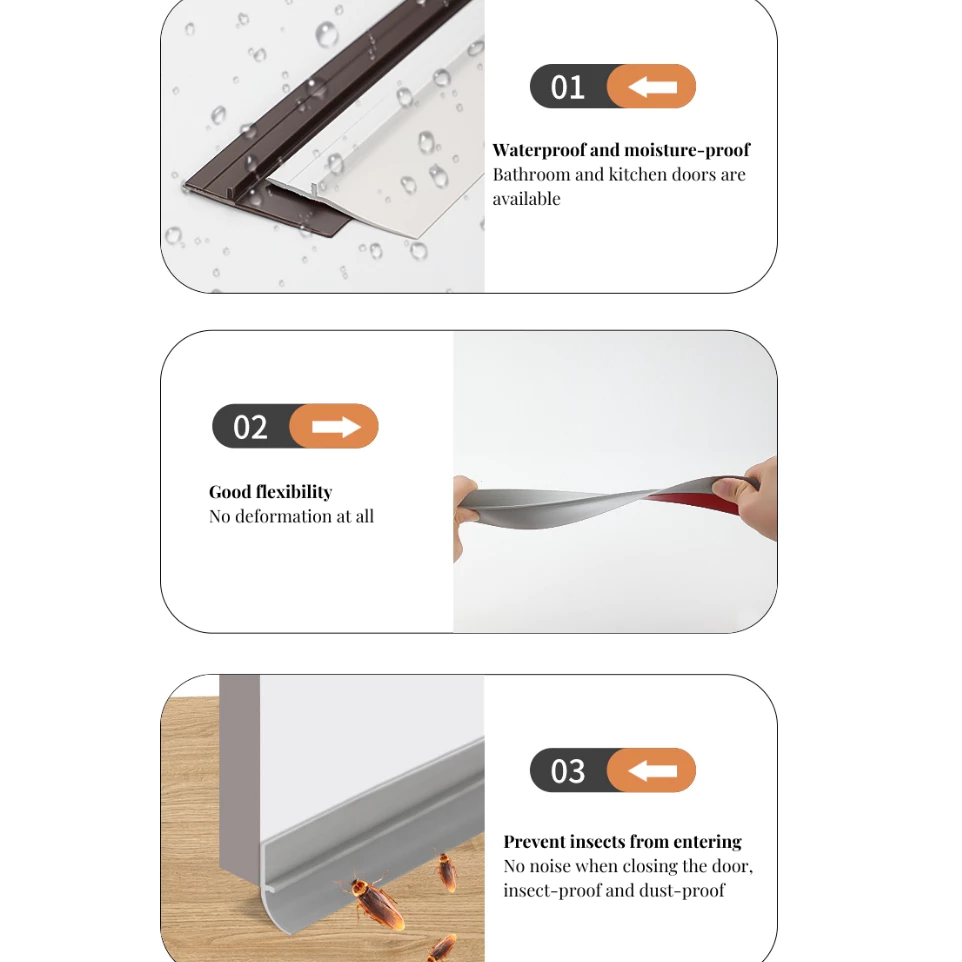 01

Waterproof and moisture-proof
Bathroom and kitchen doors are available

02

Good flexibility
No deformation at all

03

Prevent insects from entering
No noise when closing the door, insect-proof and dust-proof