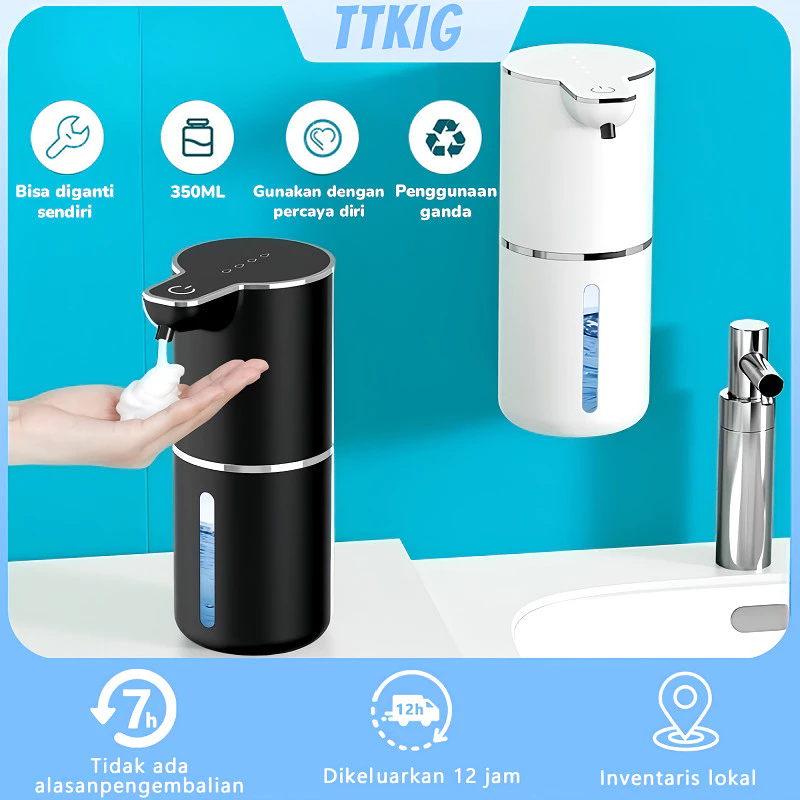 TTKIG

Bisa diganti sendiri

350ML

Gunakan dengan percaya diri

Penggunaan ganda

7h

Tidak ada alasanpengembalian

12h

Dikeluarkan 12 jam

Inventaris lokal